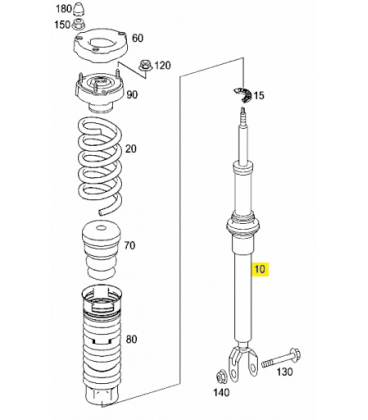 180
150
60
120
90
15
20
70
10
80
130
140