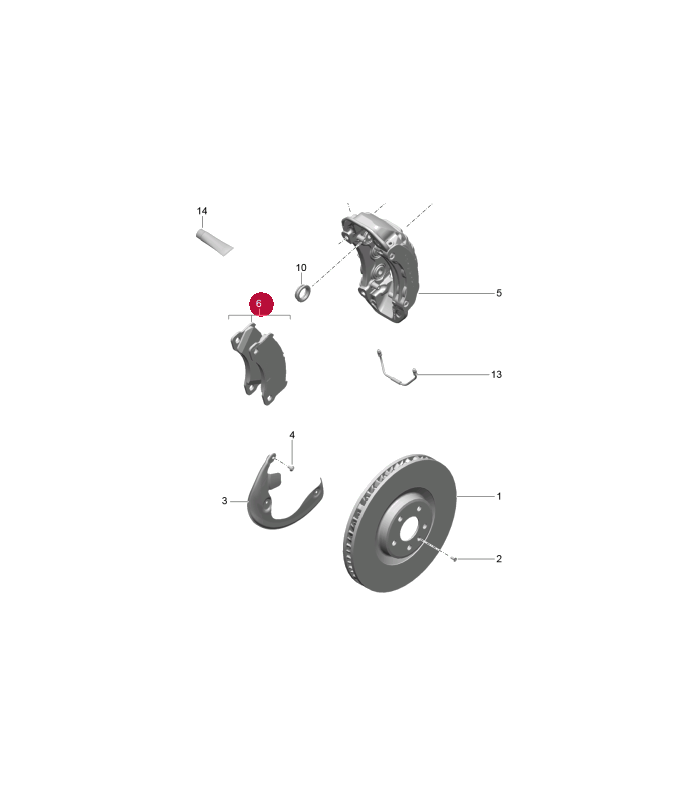 14
10
5
6
13
4
3
1
2